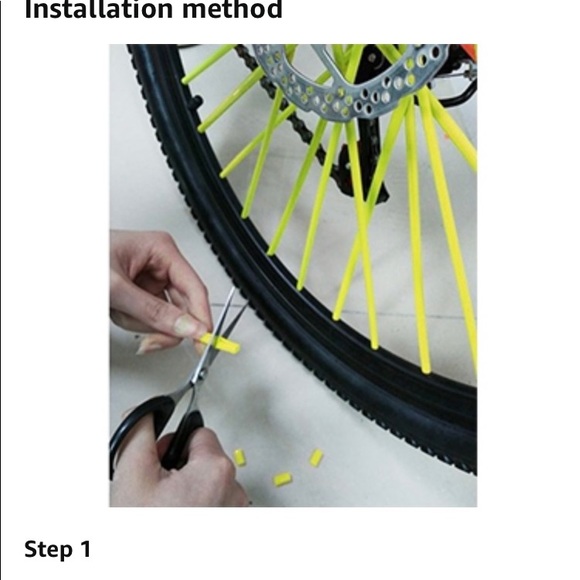 Installation method

Step 1